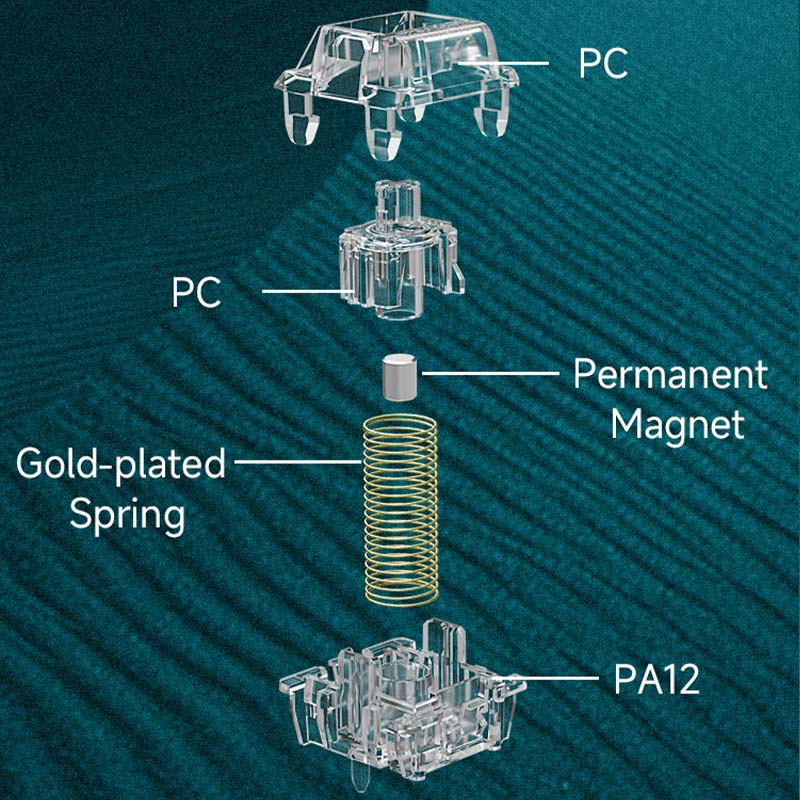 PC

PC

Permanent Magnet

Gold-plated Spring

PA12